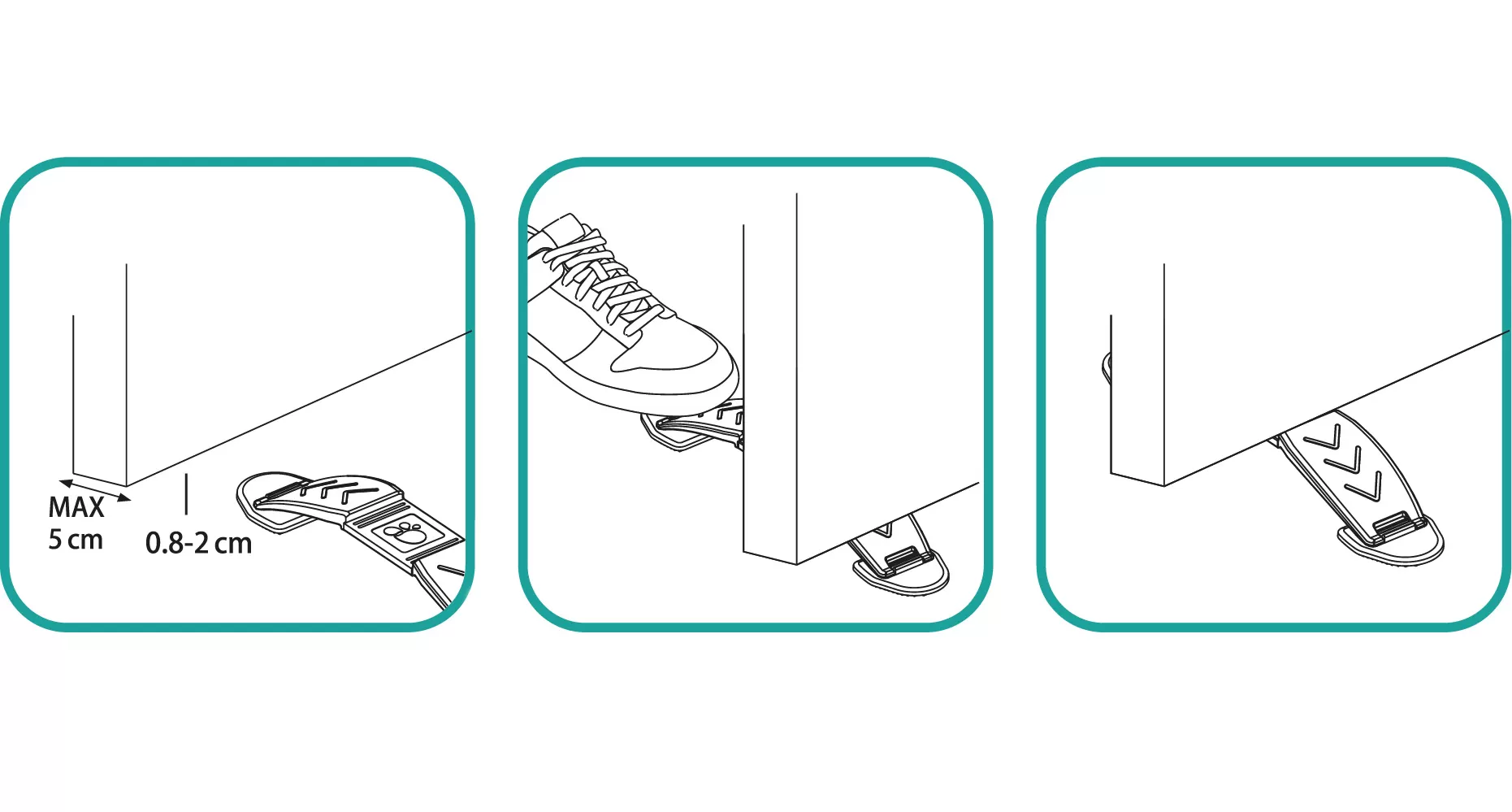 MAX
5 cm

0.8-2 cm