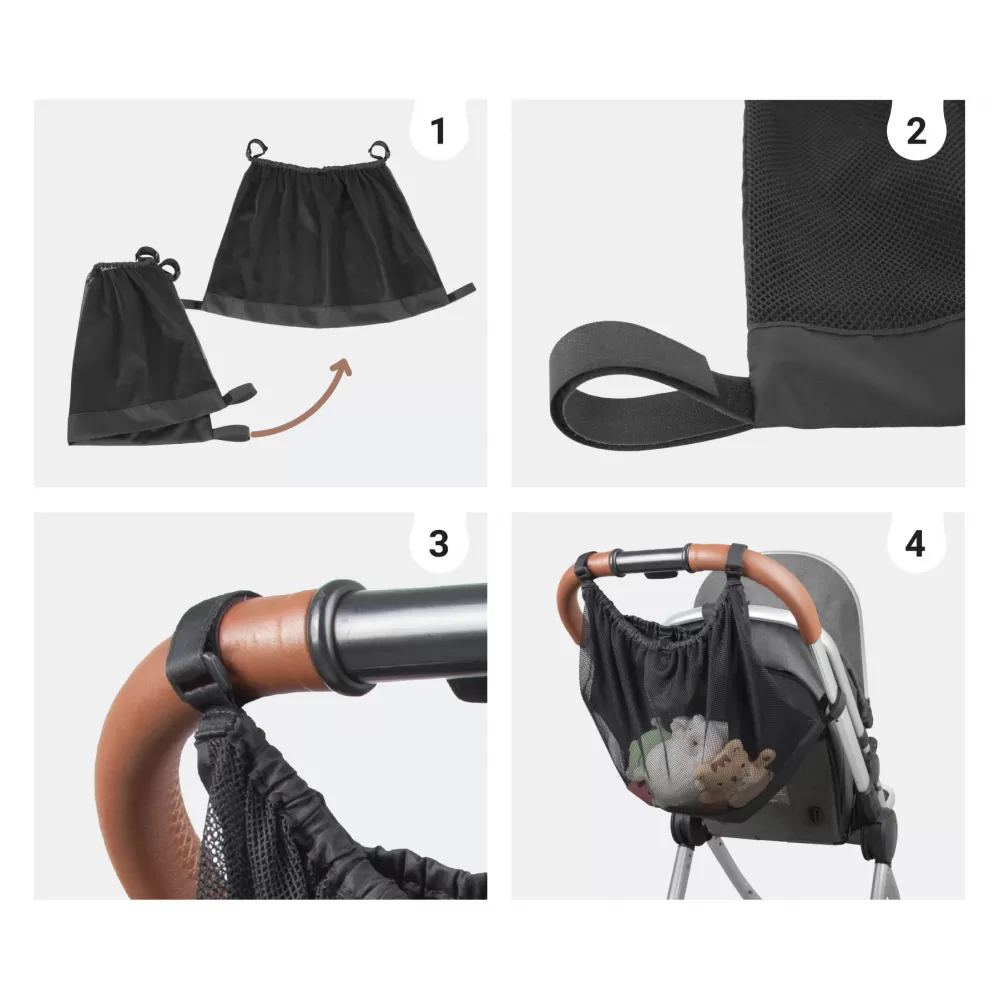 1

2

3

4